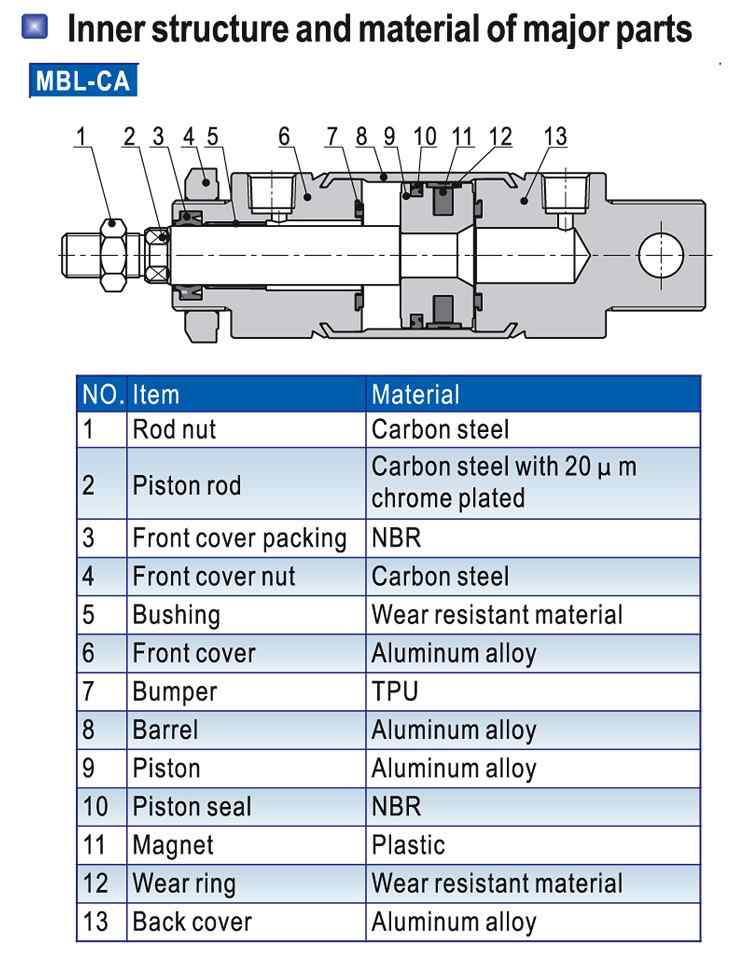 Inner structure and material of major parts

MBL-CA

1 2 3 4 5 6 7 8 9 10 11 12 13

| NO. | Item | Material |
|---|---|---|
| 1 | Rod nut | Carbon steel |
| 2 | Piston rod | Carbon steel with 20 μ m chrome plated |
| 3 | Front cover packing | NBR |
| 4 | Front cover nut | Carbon steel |
| 5 | Bushing | Wear resistant material |
| 6 | Front cover | Aluminum alloy |
| 7 | Bumper | TPU |
| 8 | Barrel | Aluminum alloy |
| 9 | Piston | Aluminum alloy |
| 10 | Piston seal | NBR |
| 11 | Magnet | Plastic |
| 12 | Wear ring | Wear resistant material |
| 13 | Back cover | Aluminum alloy |